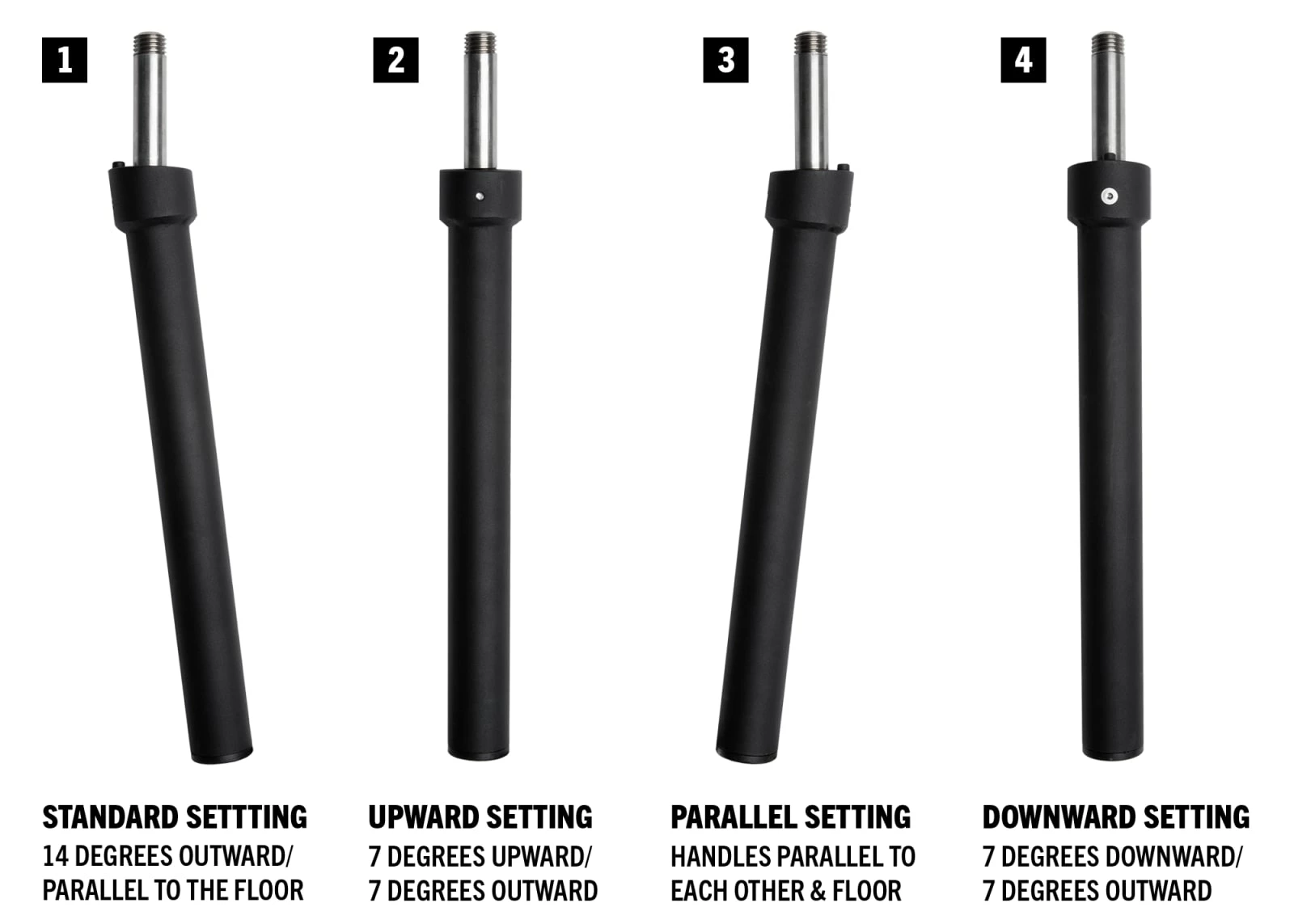 1

STANDARD SETTTING
14 DEGREES OUTWARD/ PARALLEL TO THE FLOOR

2

UPWARD SETTING
7 DEGREES UPWARD/ 7 DEGREES OUTWARD

3

PARALLEL SETTING
HANDLES PARALLEL TO EACH OTHER & FLOOR

4

DOWNWARD SETTING
7 DEGREES DOWNWARD/ 7 DEGREES OUTWARD